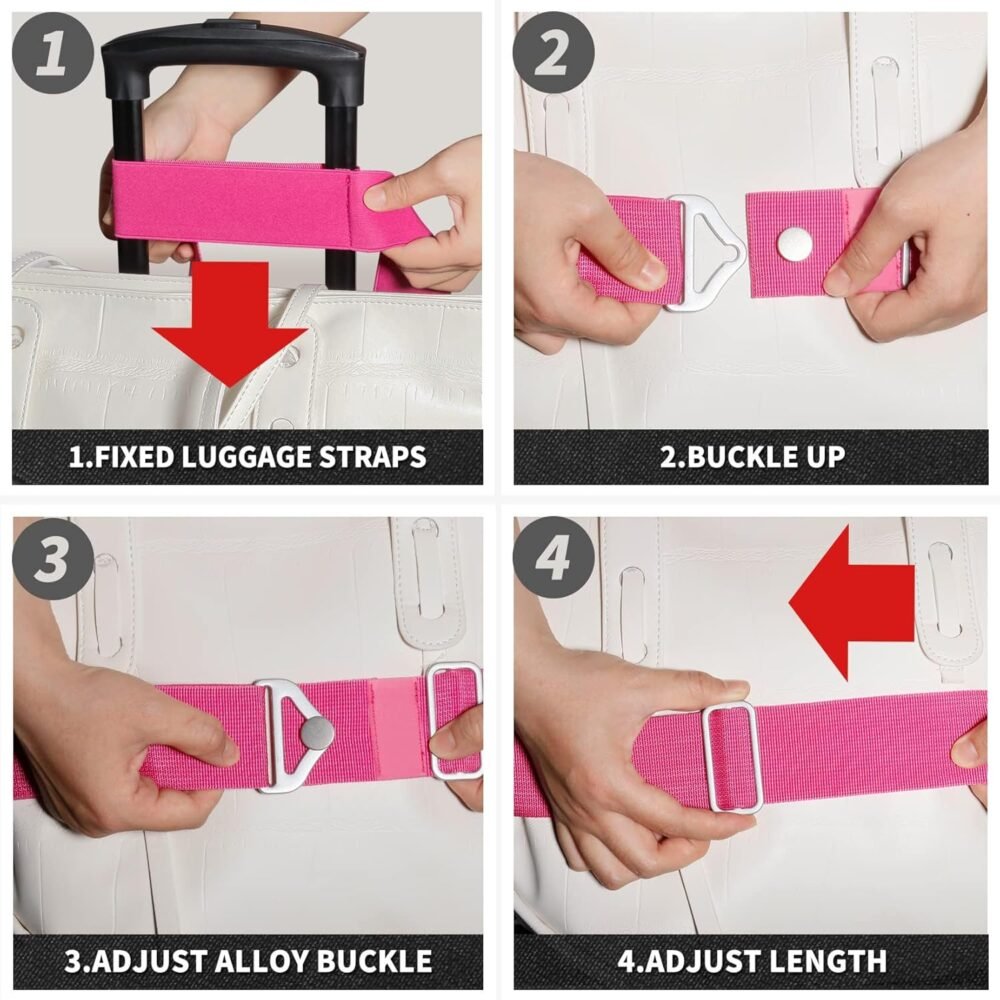 1

1.FIXED LUGGAGE STRAPS

2

2.BUCKLE UP

3

3.ADJUST ALLOY BUCKLE

4

4.ADJUST LENGTH